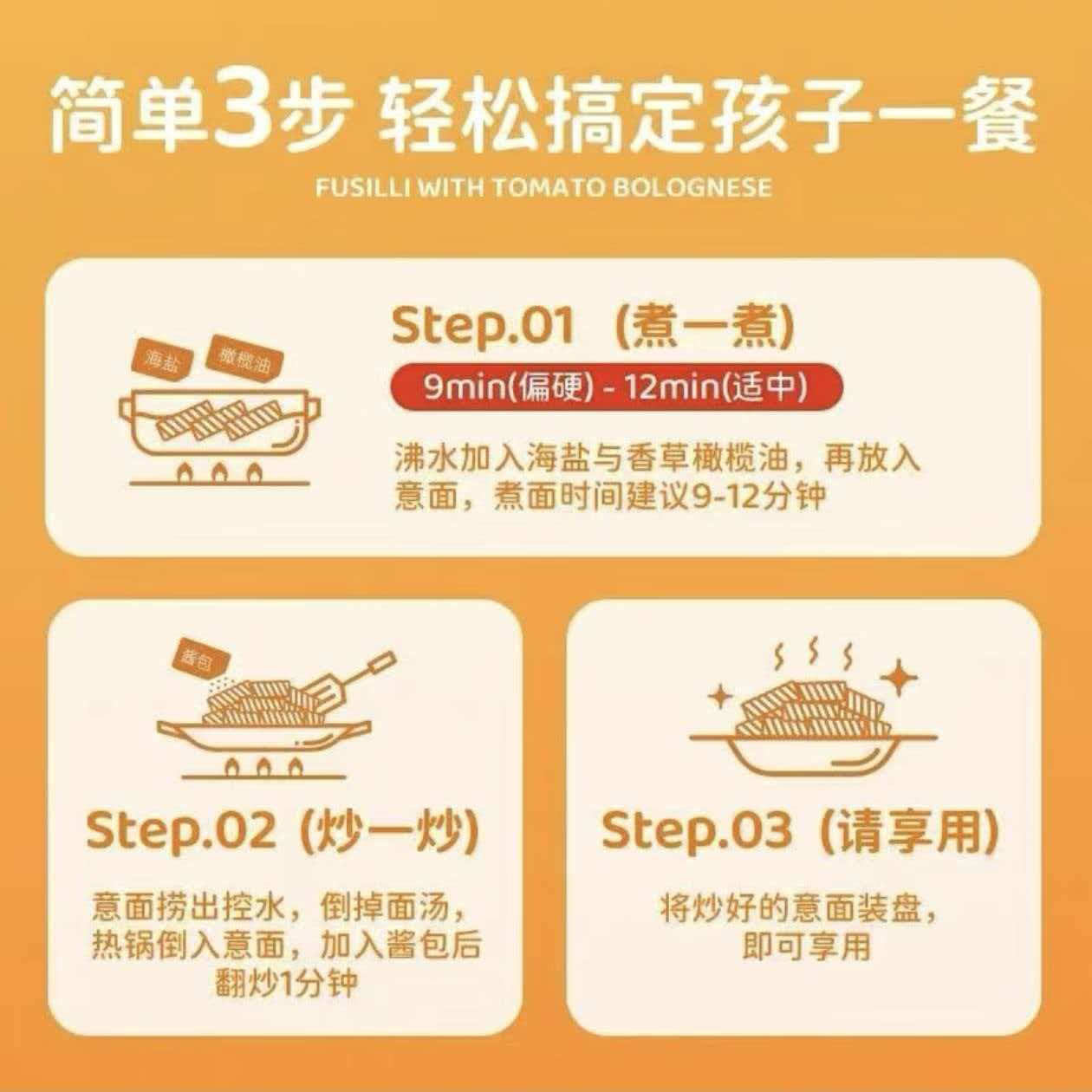 简单3步 轻松搞定孩子一餐
FUSILLI WITH TOMATO BOLOGNESE

海盐 橄榄油

Step.01 （煮一煮）
9min(偏硬) - 12min(适中)
沸水加入海盐与香草橄榄油，再放入意面，煮面时间建议9-12分钟

酱包

Step.02（炒一炒）
意面捞出控水，倒掉面汤，热锅倒入意面，加入酱包后翻炒1分钟

Step.03（请享用）
将炒好的意面装盘，即可享用