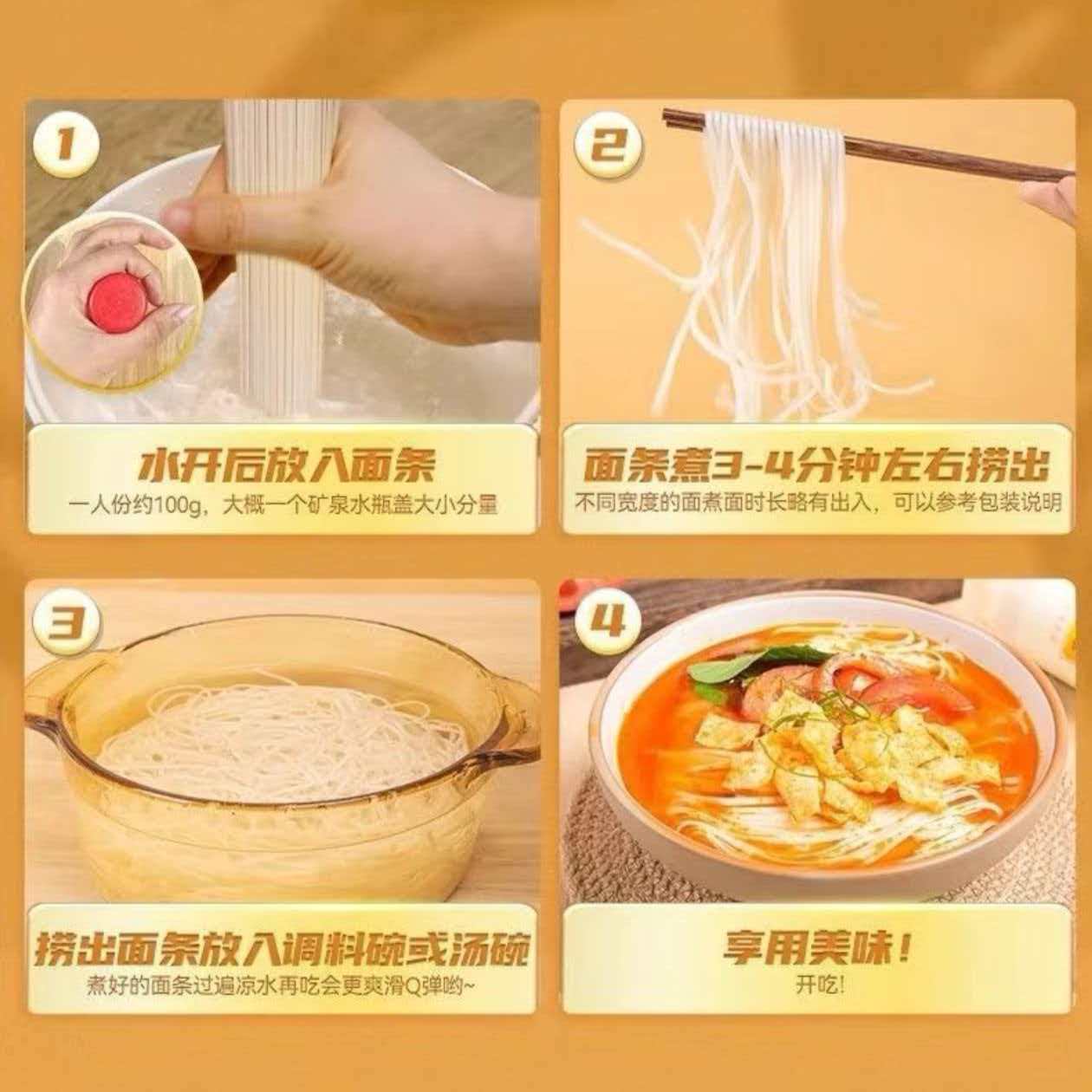 1

水开后放入面条

一人份约100g，大概一个矿泉水瓶盖大小分量

2

面条煮3-4分钟左右捞出

不同宽度的面煮面时长略有出入，可以参考包装说明

3

捞出面条放入调料碗或汤碗

煮好的面条过遍凉水再吃会更爽滑Q弹哟~

4

享用美味！

开吃!